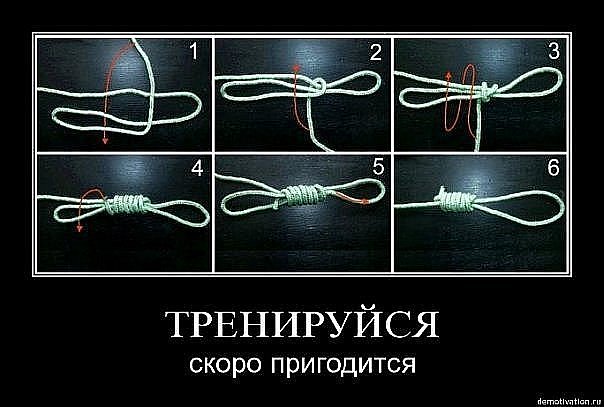 1
2
3
4
5
6

ТРЕНИРУЙСЯ
скоро пригодится

demotivation.ru